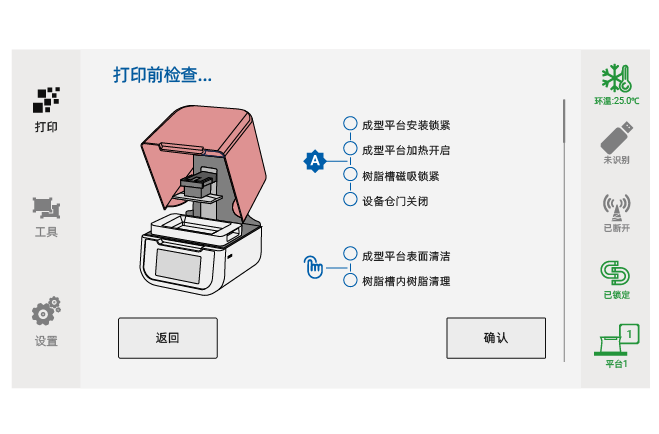 打印

工具

设置

打印前检查...

A

成型平台安装锁紧
成型平台加热开启
树脂槽磁吸锁紧
设备仓门关闭

成型平台表面清洁
树脂槽内树脂清理

返回

确认

环温:25.0℃

未识别

已断开

已锁定

1
平台1